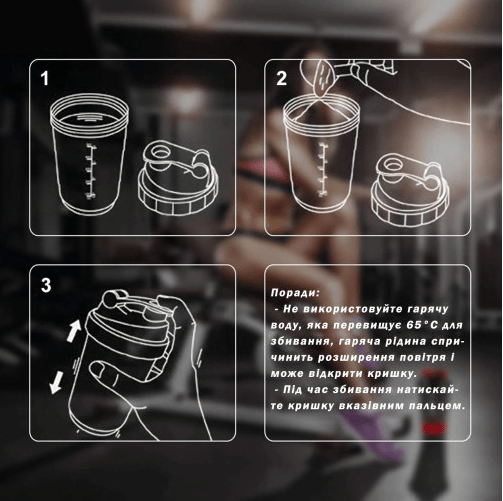 1

2

3

Поради:
- Не використовуйте гарячу воду, яка перевищує 65°C для збивання, гаряча рідина спричинить розширення повітря і може відкрити кришку.
- Під час збивання натискайте кришку вказівним пальцем.