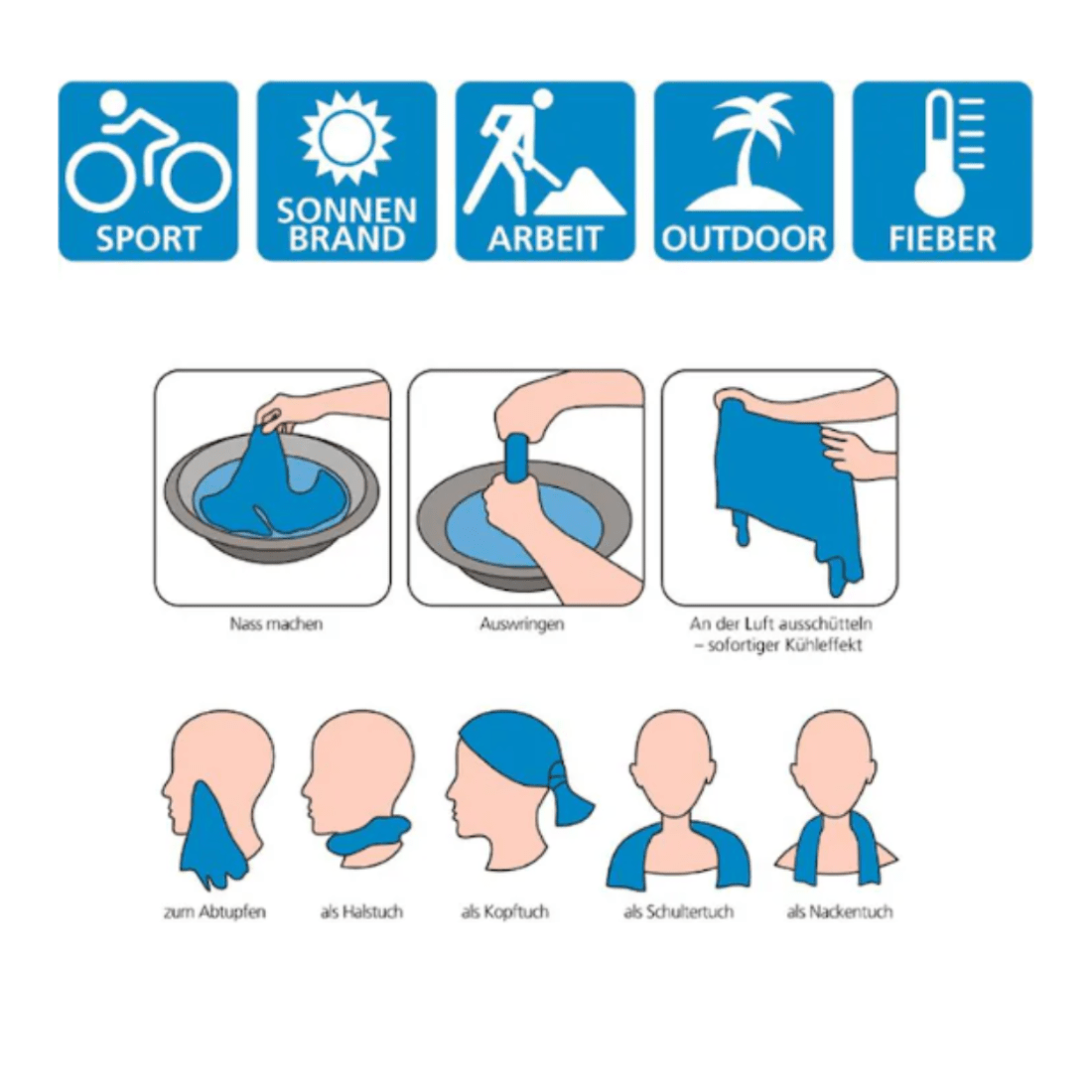 SPORT

SONNEN BRAND

ARBEIT

OUTDOOR

FIEBER

Nass machen

Auswringen

An der Luft ausschütteln – sofortiger Kühleffekt

zum Abtupfen

als Halstuch

als Kopftuch

als Schultertuch

als Nackentuch