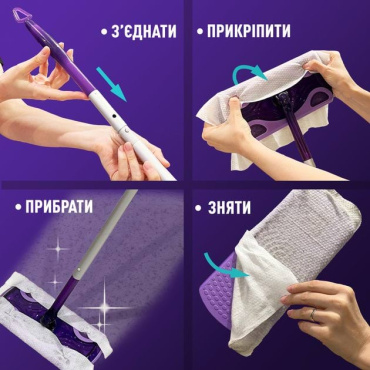 • З'ЄДНАТИ

• ПРИКРІПИТИ

• ПРИБРАТИ

• ЗНЯТИ